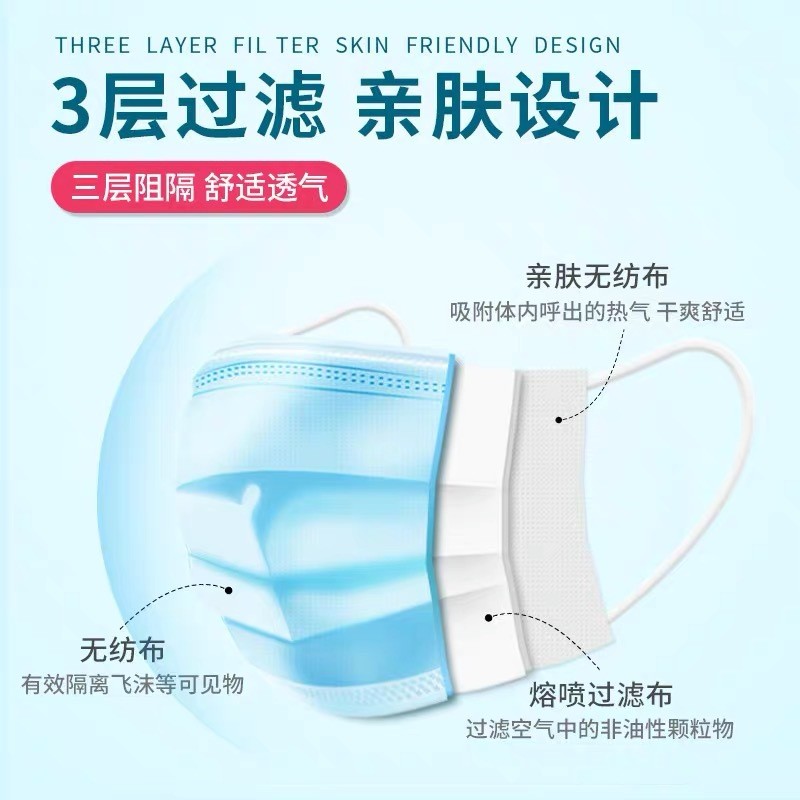 THREE LAYER FIL TER SKIN FRIENDLY DESIGN

3层过滤 亲肤设计

三层阻隔 舒适透气

亲肤无纺布
吸附体内呼出的热气 干爽舒适

无纺布
有效隔离飞沫等可见物

熔喷过滤布
过滤空气中的非油性颗粒物