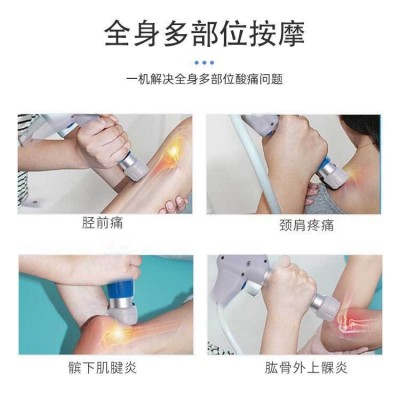 全身多部位按摩

一机解决全身多部位酸痛问题

胫前痛

颈肩疼痛

髌下肌腱炎

肱骨外上髁炎