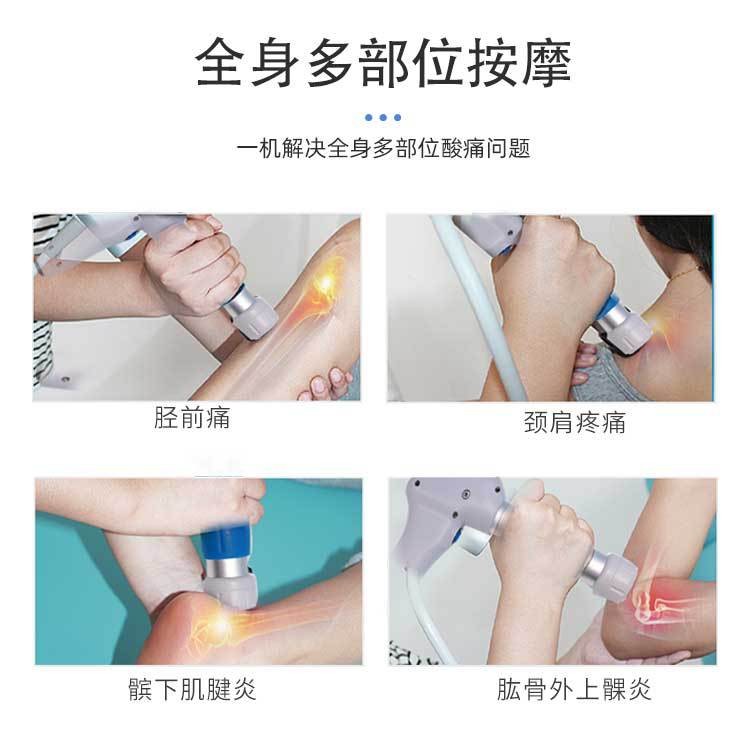 全身多部位按摩

一机解决全身多部位酸痛问题

胫前痛

颈肩疼痛

髌下肌腱炎

肱骨外上髁炎