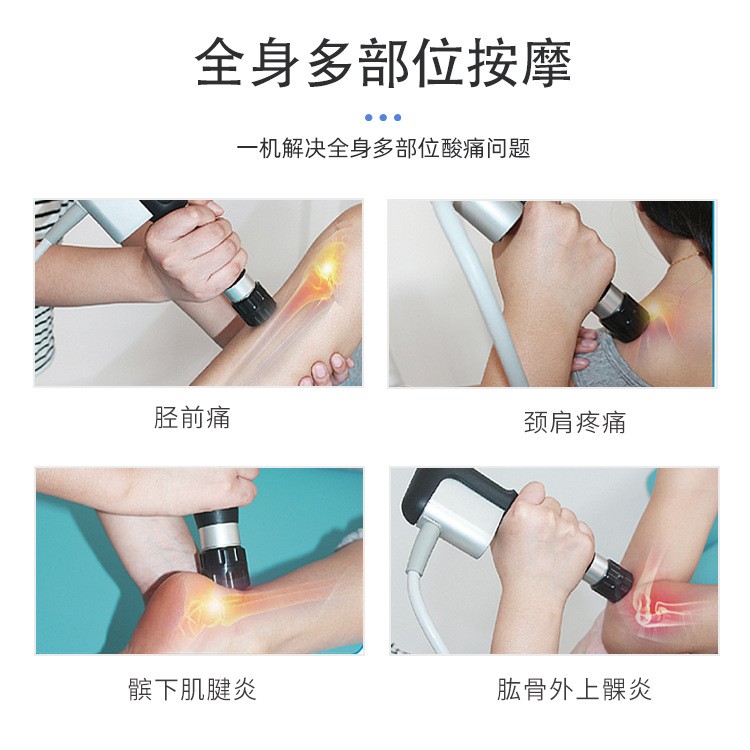 全身多部位按摩

一机解决全身多部位酸痛问题

胫前痛

颈肩疼痛

髌下肌腱炎

肱骨外上髁炎