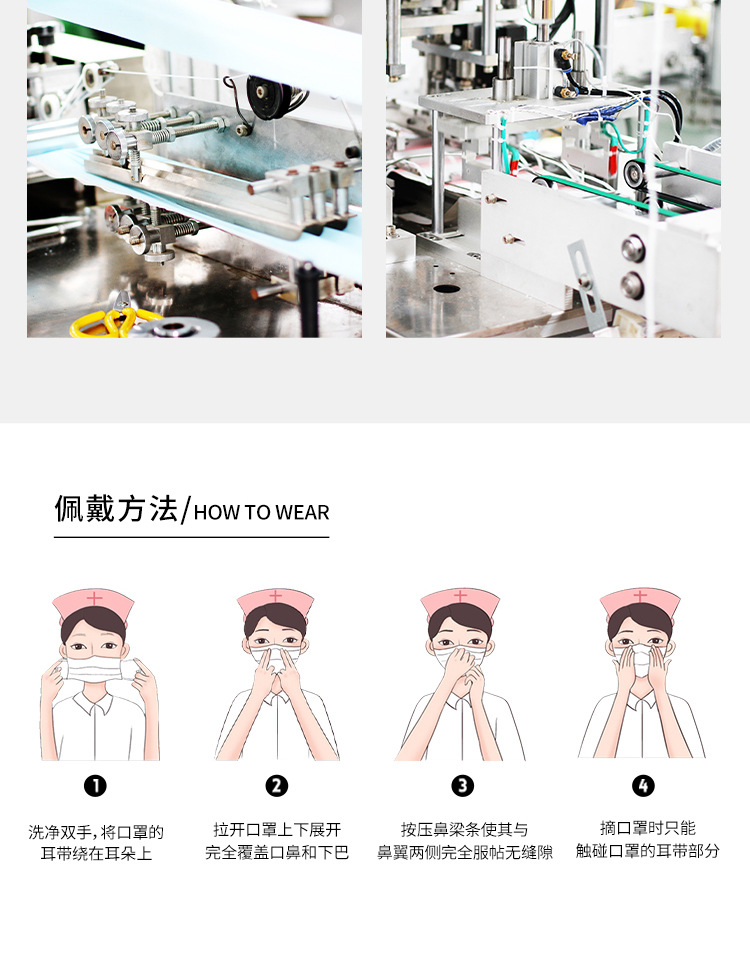 佩戴方法/HOW TO WEAR

❶
洗净双手，将口罩的耳带绕在耳朵上

❷
拉开口罩上下展开完全覆盖口鼻和下巴

❸
按压鼻梁条使其与鼻翼两侧完全服帖无缝隙

❹
摘口罩时只能触碰口罩的耳带部分